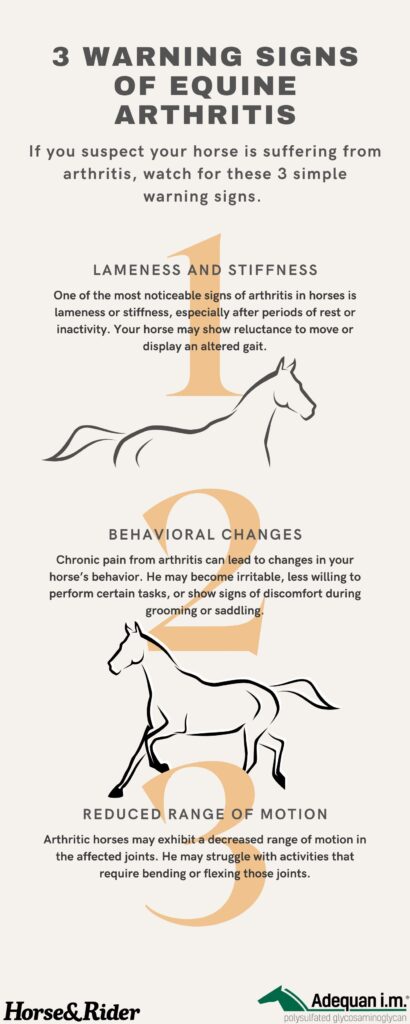 3 WARNING SIGNS OF EQUINE ARTHRITIS

If you suspect your horse is suffering from arthritis, watch for these 3 simple warning signs.

1

LAMENESS AND STIFFNESS

One of the most noticeable signs of arthritis in horses is lameness or stiffness, especially after periods of rest or inactivity. Your horse may show reluctance to move or display an altered gait.

2

BEHAVIORAL CHANGES

Chronic pain from arthritis can lead to changes in your horse's behavior. He may become irritable, less willing to perform certain tasks, or show signs of discomfort during grooming or saddling.

3

REDUCED RANGE OF MOTION

Arthritic horses may exhibit a decreased range of motion in the affected joints. He may struggle with activities that require bending or flexing those joints.

Horse&Rider

Adequan i.m.®
polysulfated glycosaminoglycan